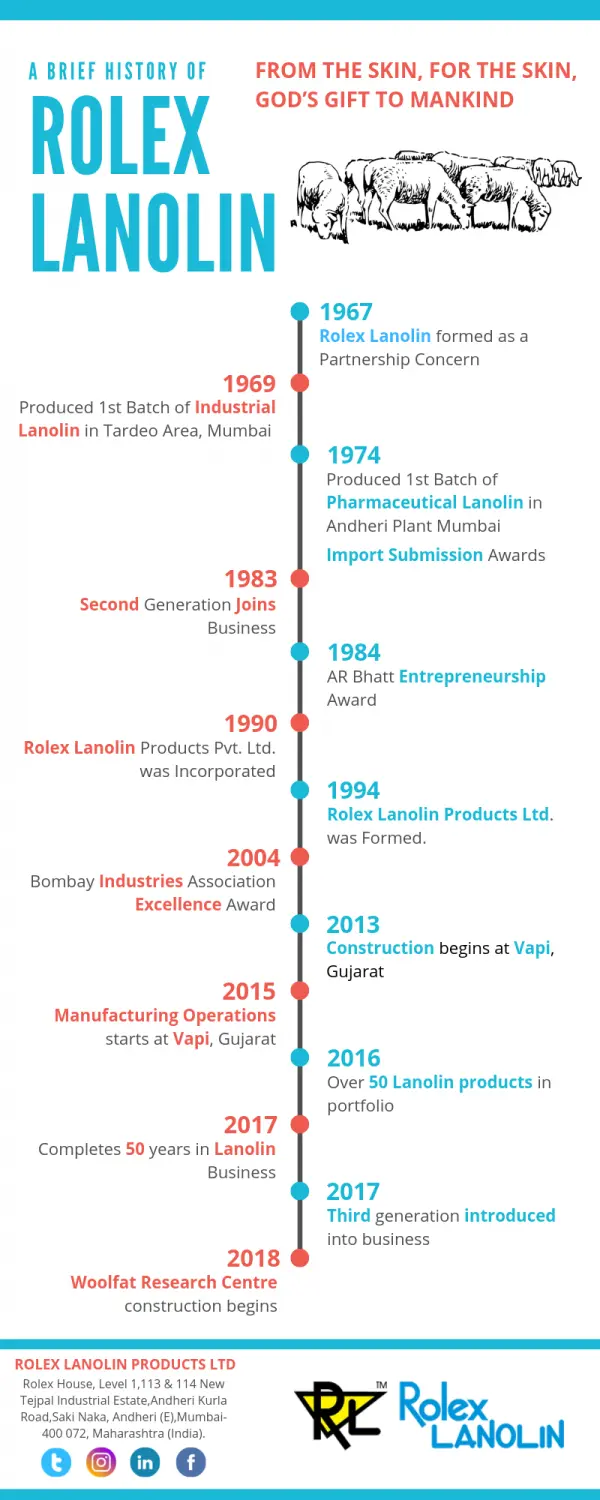 A BRIEF HISTORY OF
ROLEX LANOLIN

FROM THE SKIN, FOR THE SKIN, GOD'S GIFT TO MANKIND

1967
Rolex Lanolin formed as a Partnership Concern

1969
Produced 1st Batch of Industrial Lanolin in Tardeo Area, Mumbai

1974
Produced 1st Batch of Pharmaceutical Lanolin in Andheri Plant Mumbai
Import Submission Awards

1983
Second Generation Joins Business

1984
AR Bhatt Entrepreneurship Award

1990
Rolex Lanolin Products Pvt. Ltd. was Incorporated

1994
Rolex Lanolin Products Ltd. was Formed.

2004
Bombay Industries Association Excellence Award

2013
Construction begins at Vapi, Gujarat

2015
Manufacturing Operations starts at Vapi, Gujarat

2016
Over 50 Lanolin products in portfolio

2017
Completes 50 years in Lanolin Business

2017
Third generation introduced into business

2018
Woolfat Research Centre construction begins

ROLEX LANOLIN PRODUCTS LTD
Rolex House, Level 1,113 & 114 New Tejpal Industrial Estate,Andheri Kurla Road,Saki Naka, Andheri (E),Mumbai-400 072, Maharashtra (India).

RL TM Rolex LANOLIN